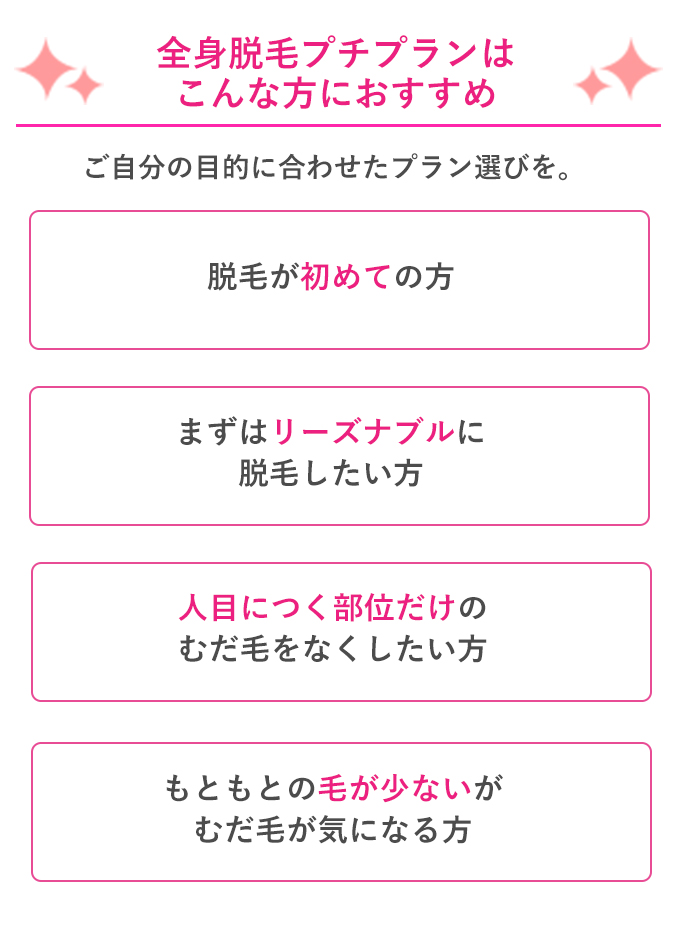 全身脱毛プチプランは
こんな方におすすめ

ご自分の目的に合わせたプラン選びを。

脱毛が初めての方

まずはリーズナブルに
脱毛したい方

人目につく部位だけの
むだ毛をなくしたい方

もともとの毛が少ないが
むだ毛が気になる方